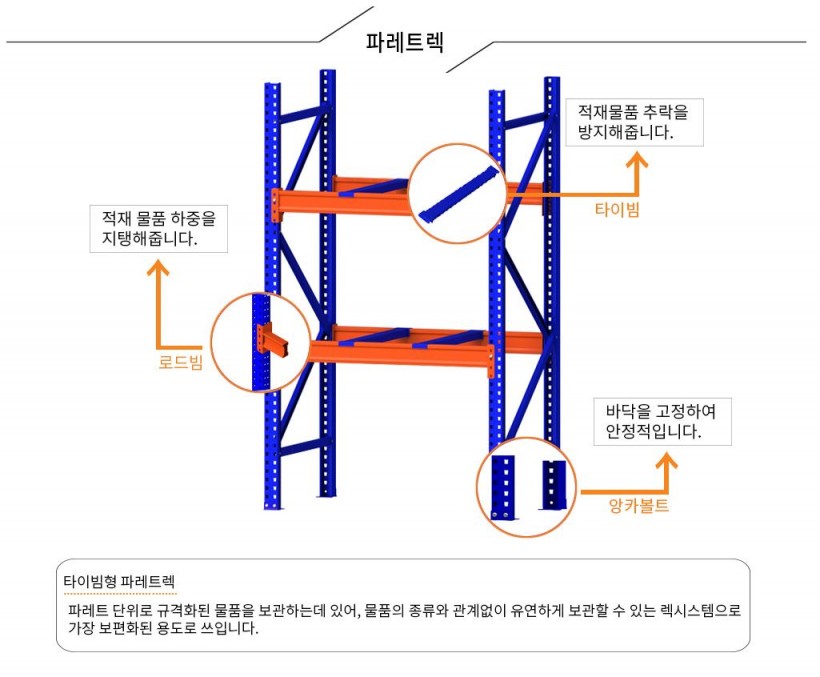 파레트렉

적재물품 추락을 방지해줍니다.

타이빔

적재 물품 하중을 지탱해줍니다.

로드빔

바닥을 고정하여 안정적입니다.

앙카볼트

타이빔형 파레트렉

파레트 단위로 규격화된 물품을 보관하는데 있어, 물품의 종류와 관계없이 유연하게 보관할 수 있는 렉시스템으로 가장 보편화된 용도로 쓰입니다.