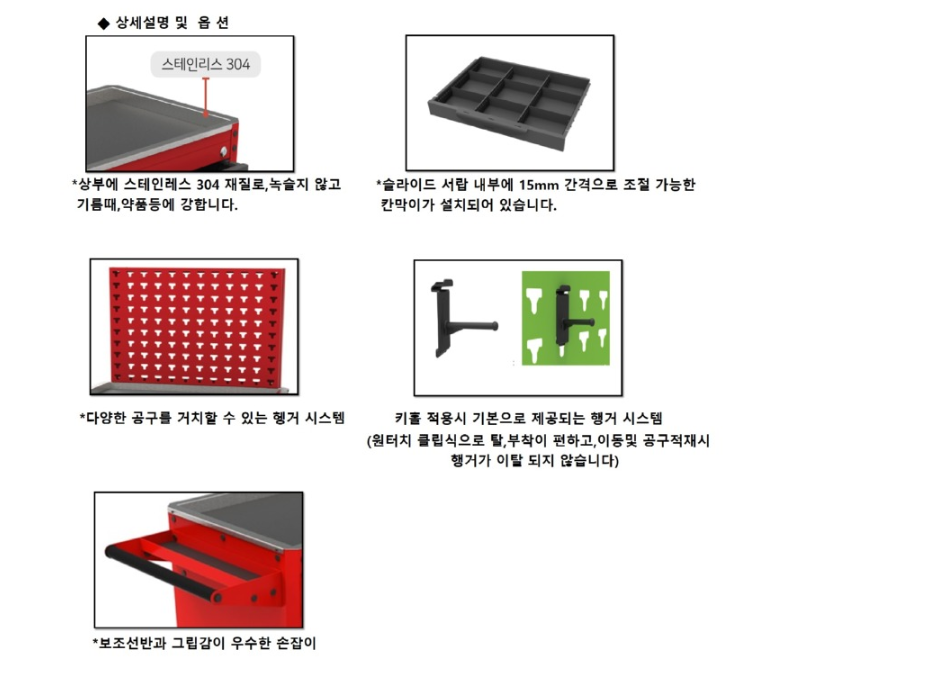 ◆ 상세설명 및 옵 션

스테인리스 304

*상부에 스테인레스 304 재질로,녹슬지 않고 기름때,약품등에 강합니다.

*슬라이드 서랍 내부에 15mm 간격으로 조절 가능한 칸막이가 설치되어 있습니다.

*다양한 공구를 거치할 수 있는 행거 시스템

키홀 적용시 기본으로 제공되는 행거 시스템
(원터치 클립식으로 탈,부착이 편하고,이동및 공구적재시 행거가 이탈 되지 않습니다)

*보조선반과 그립감이 우수한 손잡이